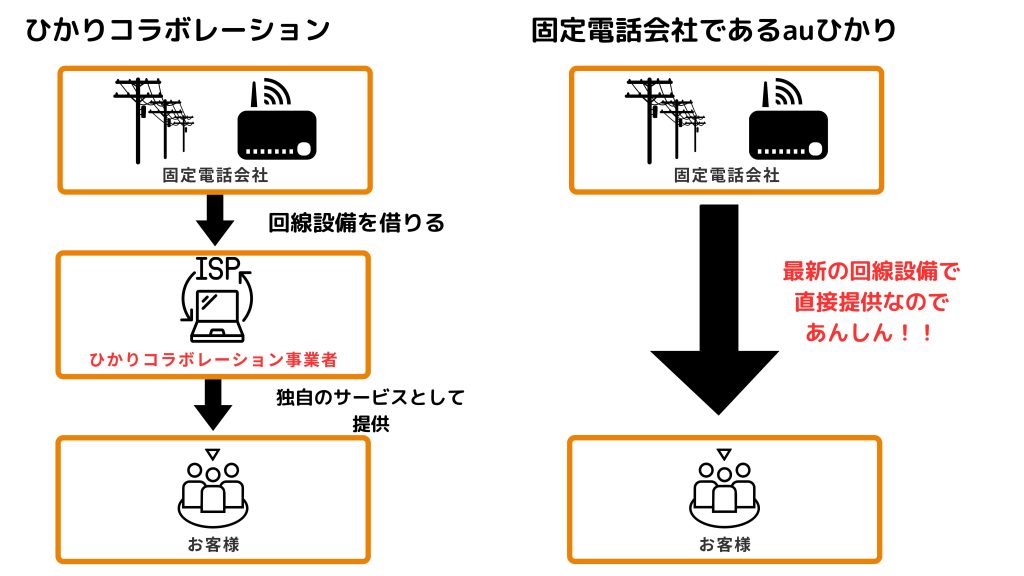 ひかりコラボレーション

固定電話会社

回線設備を借りる

ISP

ひかりコラボレーション事業者

独自のサービスとして提供

お客様

固定電話会社であるauひかり

固定電話会社

最新の回線設備で直接提供なのであんしん！！

お客様